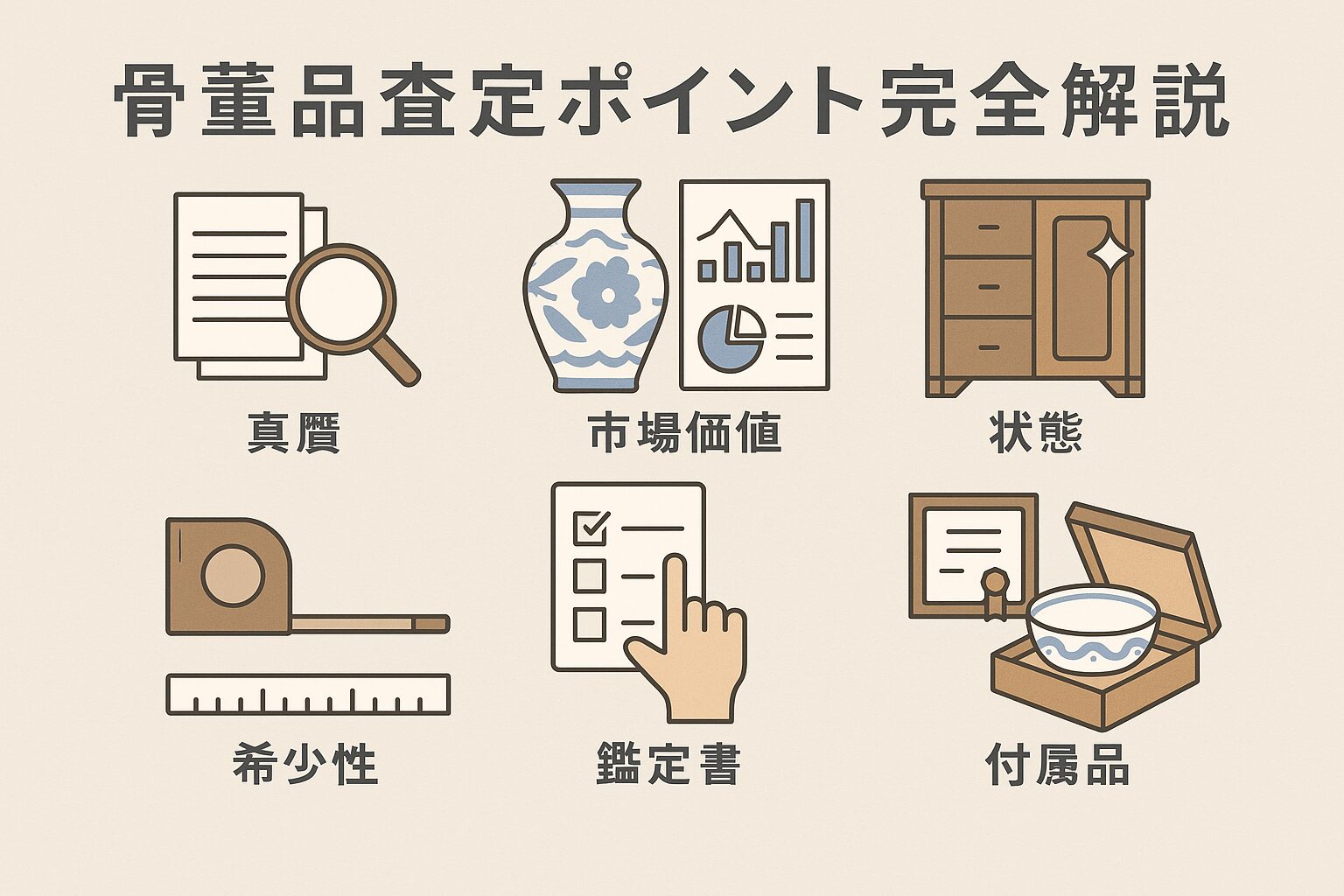 骨董品査定ポイント完全解説

真贋

市場価値

状態

希少性

鑑定書

付属品